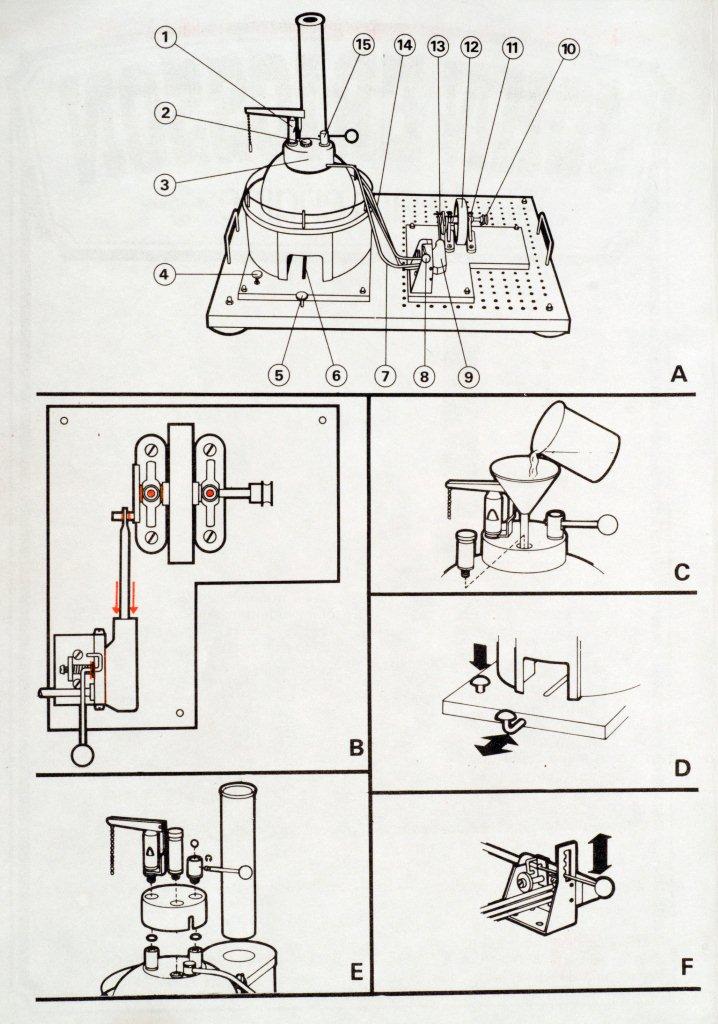 1
15
14
13
12
11
10
2
3
4
5
6
7
8
9
A
B
C
D
E
F